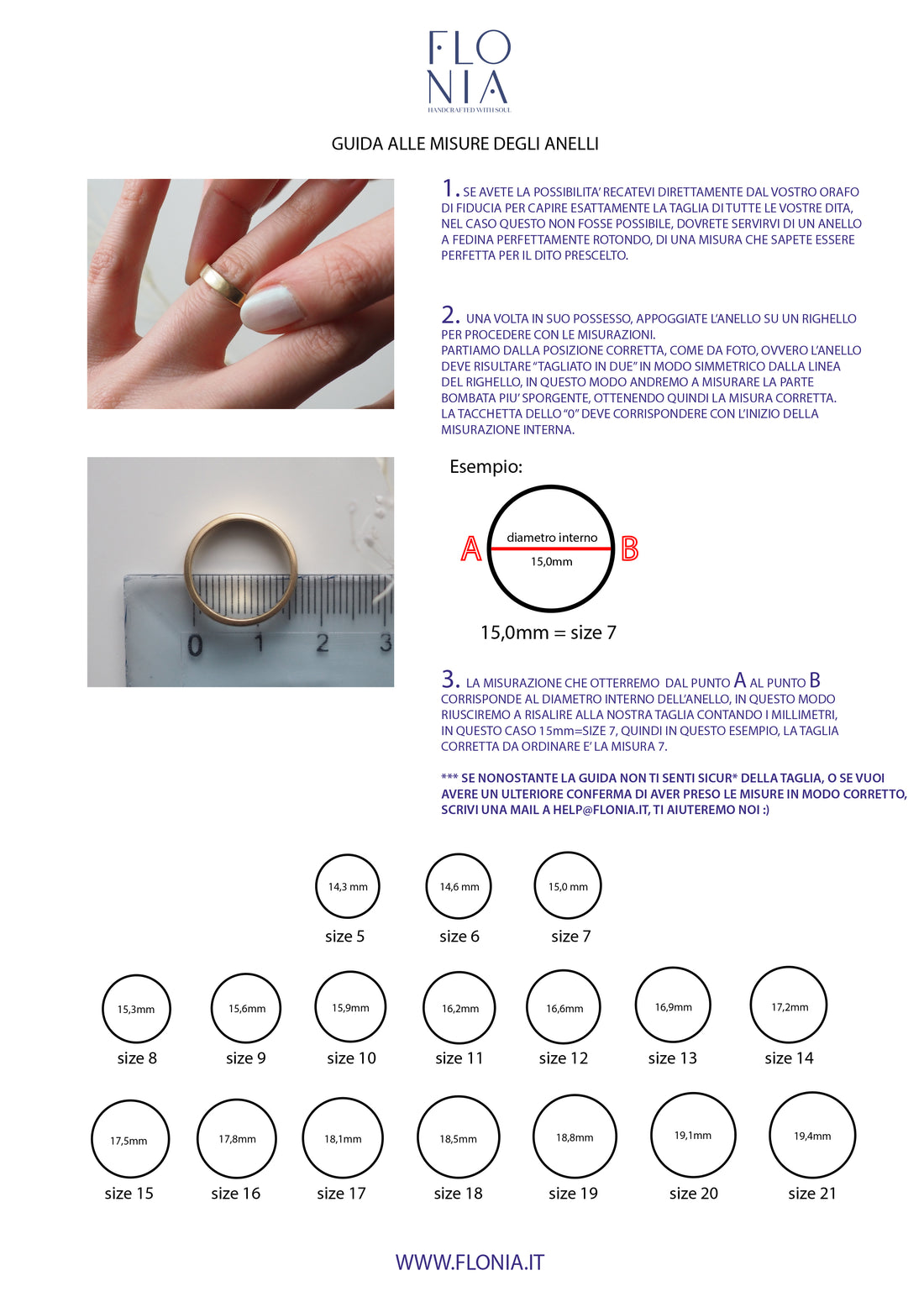 FLO
NIA
HANDCRAFTED WITH SOUL

GUIDA ALLE MISURE DEGLI ANELLI

1. SE AVETE LA POSSIBILITA' RECATEVI DIRETTAMENTE DAL VOSTRO ORAFO DI FIDUCIA PER CAPIRE ESATTAMENTE LA TAGLIA DI TUTTE LE VOSTRE DITA, NEL CASO QUESTO NON FOSSE POSSIBILE, DOVRETE SERVIRVI DI UN ANELLO A FEDINA PERFETTAMENTE ROTONDO, DI UNA MISURA CHE SAPETE ESSERE PERFETTA PER IL DITO PRESCELTO.

2. UNA VOLTA IN SUO POSSESSO, APPOGGIATE L'ANELLO SU UN RIGHELLO PER PROCEDERE CON LE MISURAZIONI.
PARTIAMO DALLA POSIZIONE CORRETTA, COME DA FOTO, OVVERO L'ANELLO DEVE RISULTARE "TAGLIATO IN DUE" IN MODO SIMMETRICO DALLA LINEA DEL RIGHELLO, IN QUESTO MODO ANDREMO A MISURARE LA PARTE BOMBATA PIU' SPORGENTE, OTTENENDO QUINDI LA MISURA CORRETTA.
LA TACCHETTA DELLO "0" DEVE CORRISPONDERE CON L'INIZIO DELLA MISURAZIONE INTERNA.

0 1 2 3

Esempio:
A diametro interno 15,0mm B
15,0mm = size 7

3. LA MISURAZIONE CHE OTTERREMO DAL PUNTO A AL PUNTO B CORRISPONDE AL DIAMETRO INTERNO DELL'ANELLO, IN QUESTO MODO RIUSCIREMO A RISALIRE ALLA NOSTRA TAGLIA CONTANDO I MILLIMETRI, IN QUESTO CASO 15mm=SIZE 7, QUINDI IN QUESTO ESEMPIO, LA TAGLIA CORRETTA DA ORDINARE E' LA MISURA 7.

*** SE NONOSTANTE LA GUIDA NON TI SENTI SICUR* DELLA TAGLIA, O SE VUOI AVERE UN ULTERIORE CONFERMA DI AVER PRESO LE MISURE IN MODO CORRETTO, SCRIVI UNA MAIL A HELP@FLONIA.IT, TI AIUTEREMO NOI :)

14,3 mm size 5
14,6 mm size 6
15,0 mm size 7

15,3mm size 8
15,6mm size 9
15,9mm size 10
16,2mm size 11
16,6mm size 12
16,9mm size 13
17,2mm size 14

17,5mm size 15
17,8mm size 16
18,1mm size 17
18,5mm size 18
18,8mm size 19
19,1mm size 20
19,4mm size 21

WWW.FLONIA.IT